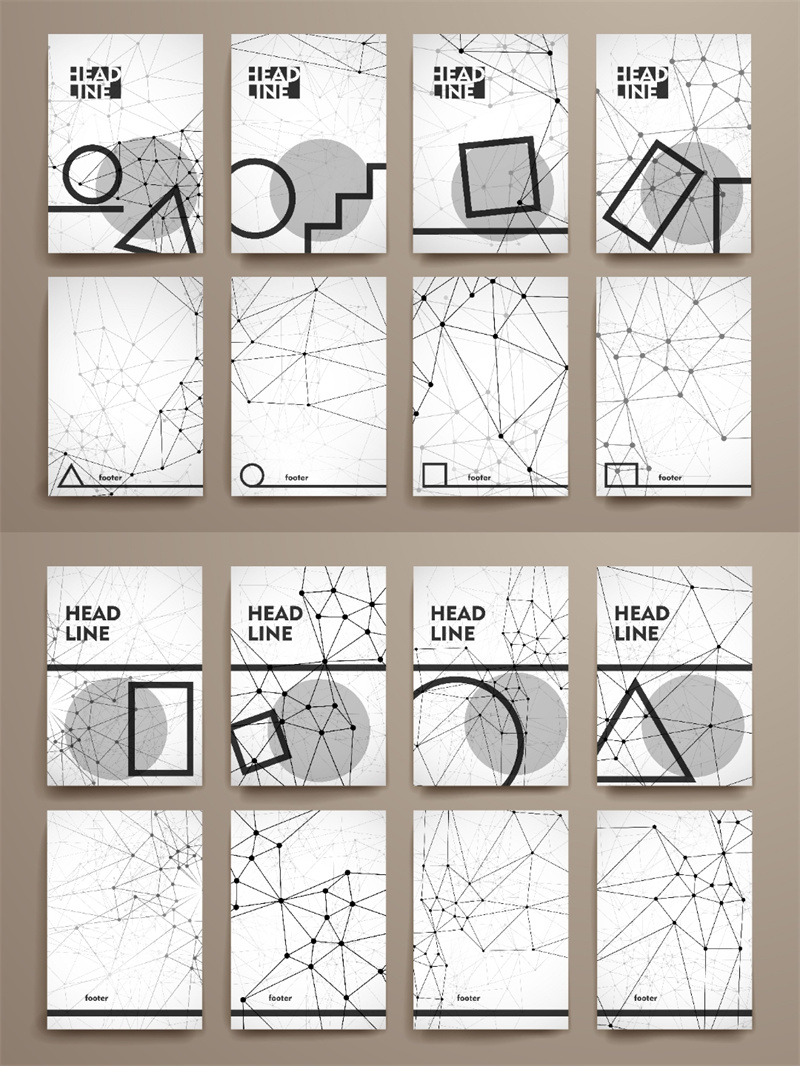 HEAD LINE

HEAD LINE

HEAD LINE

HEAD LINE

footer

footer

footer

footer

HEAD LINE

HEAD LINE

HEAD LINE

HEAD LINE

footer

footer

footer

footer