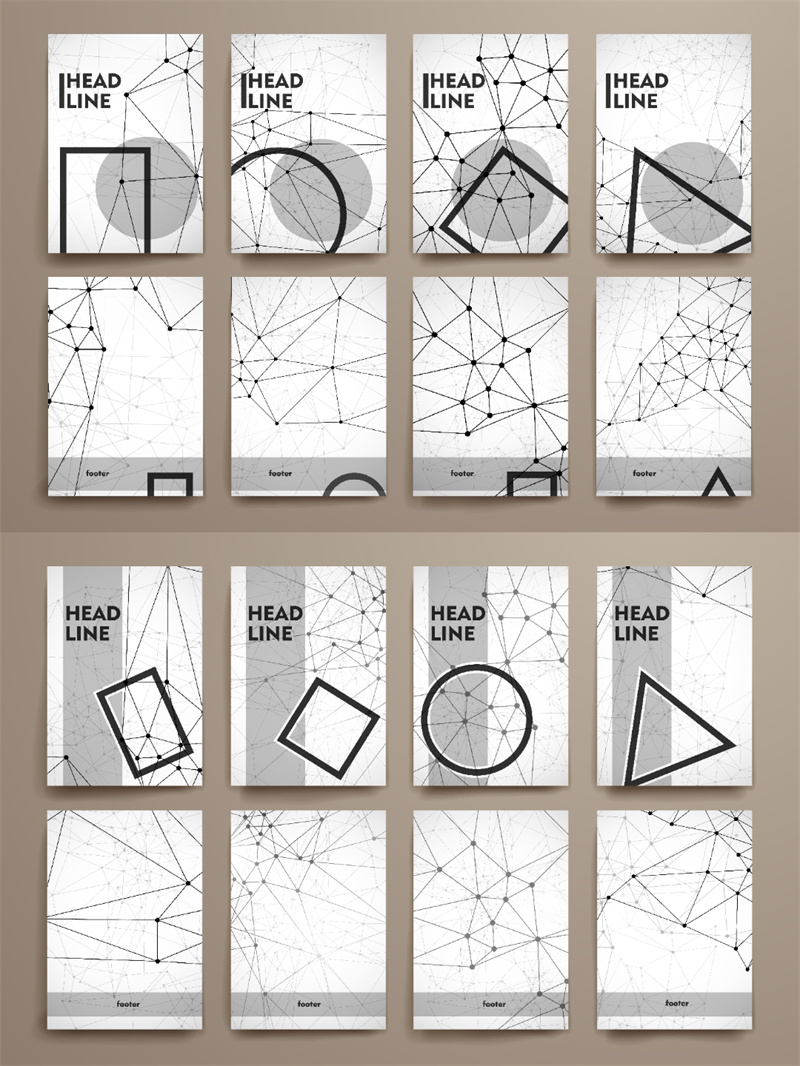 HEAD LINE

HEAD LINE

HEAD LINE

HEAD LINE

footer

footer

footer

footer

HEAD LINE

HEAD LINE

HEAD LINE

HEAD LINE

footer

footer

footer

footer