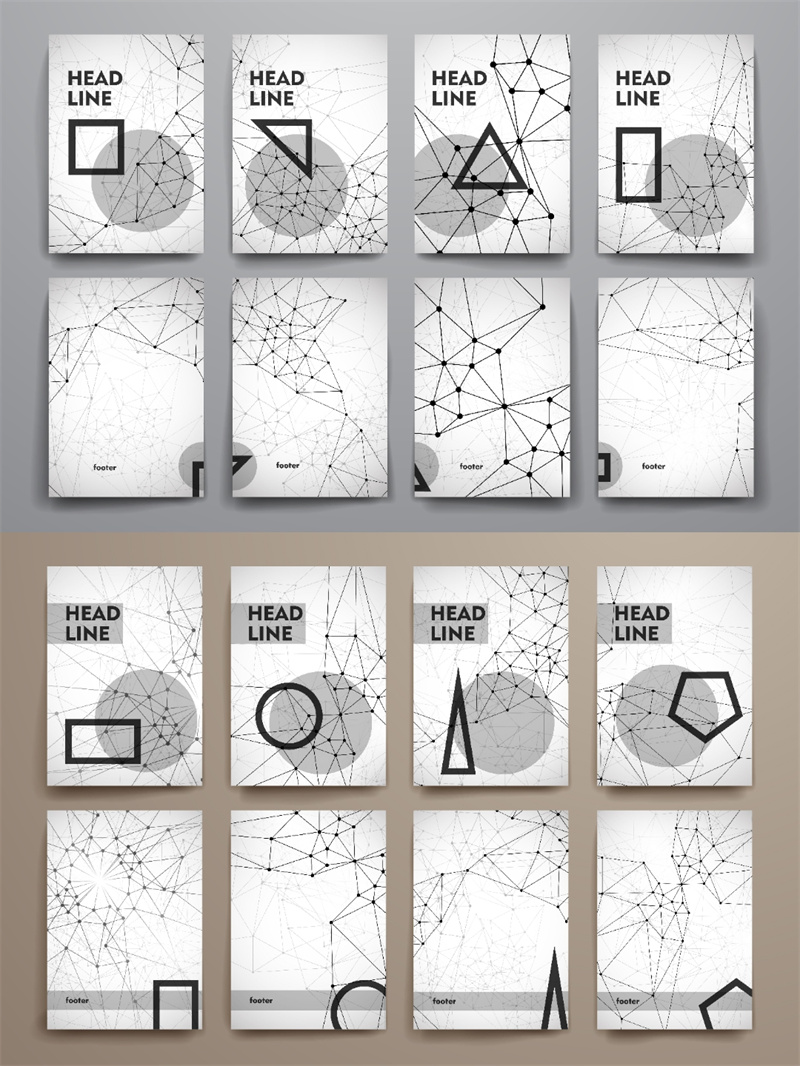 HEAD LINE

HEAD LINE

HEAD LINE

HEAD LINE

footer

footer

footer

footer

HEAD LINE

HEAD LINE

HEAD LINE

HEAD LINE

footer

footer

footer

footer