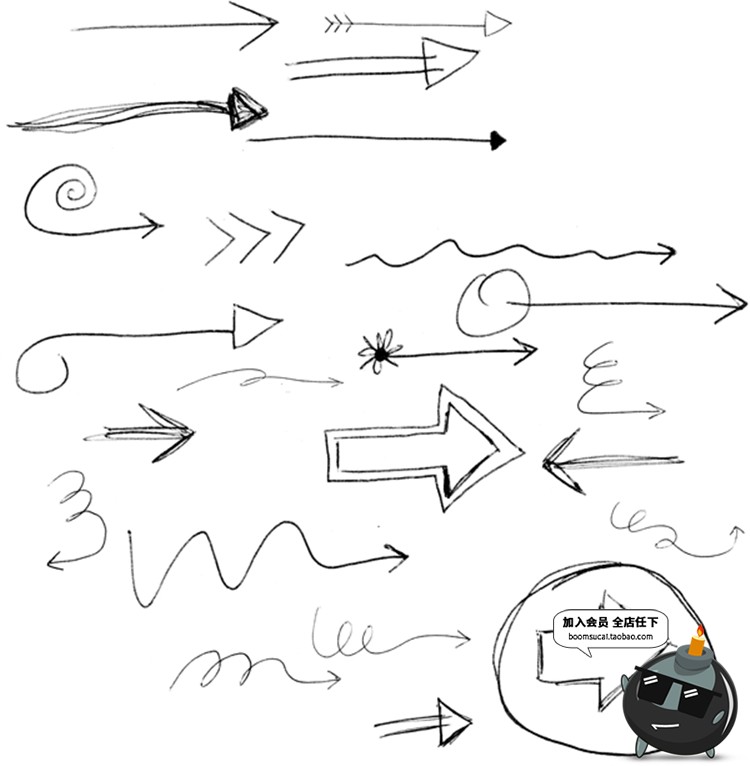 加入会员 全店任下
boomsucai.taobao.com