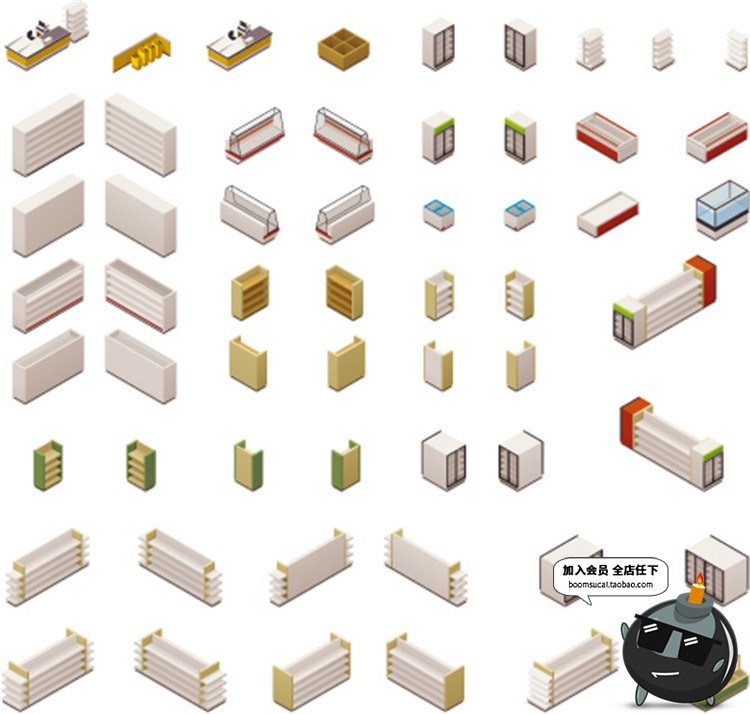 加入会员 全店任下
boomsucai.taobao.com