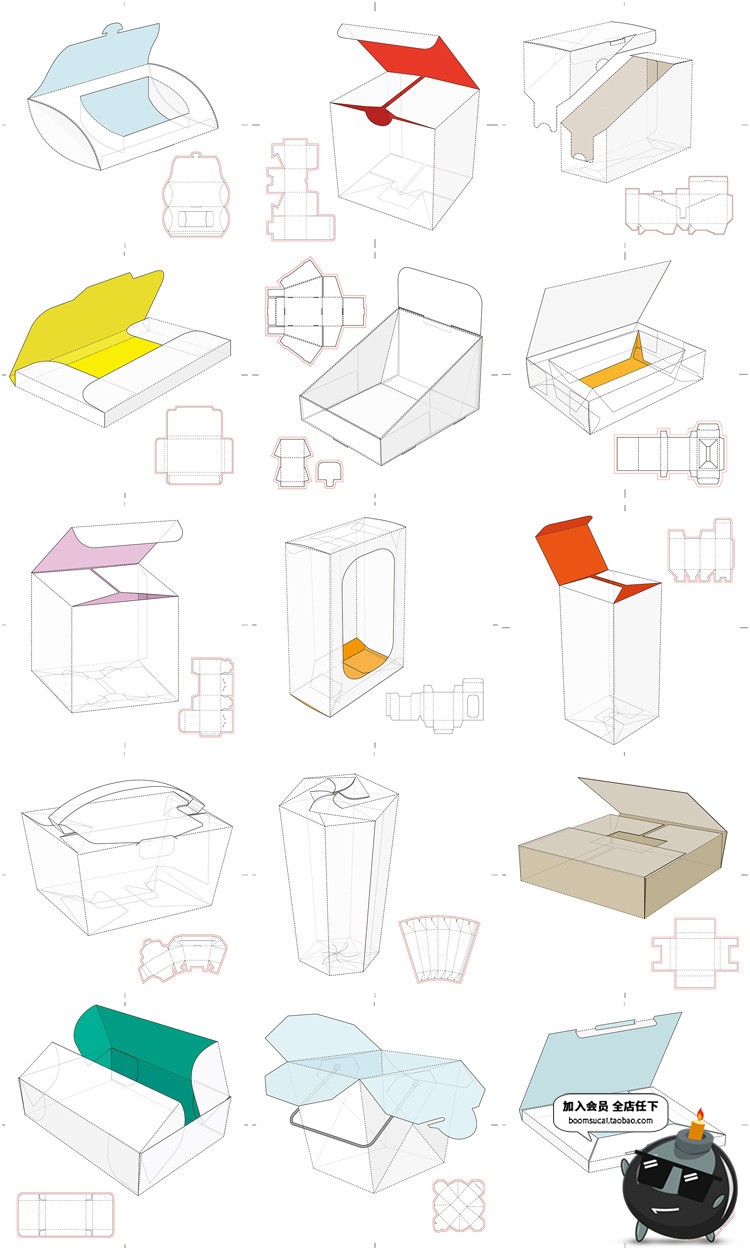 加入会员 全店任下
boomsucai.taobao.com