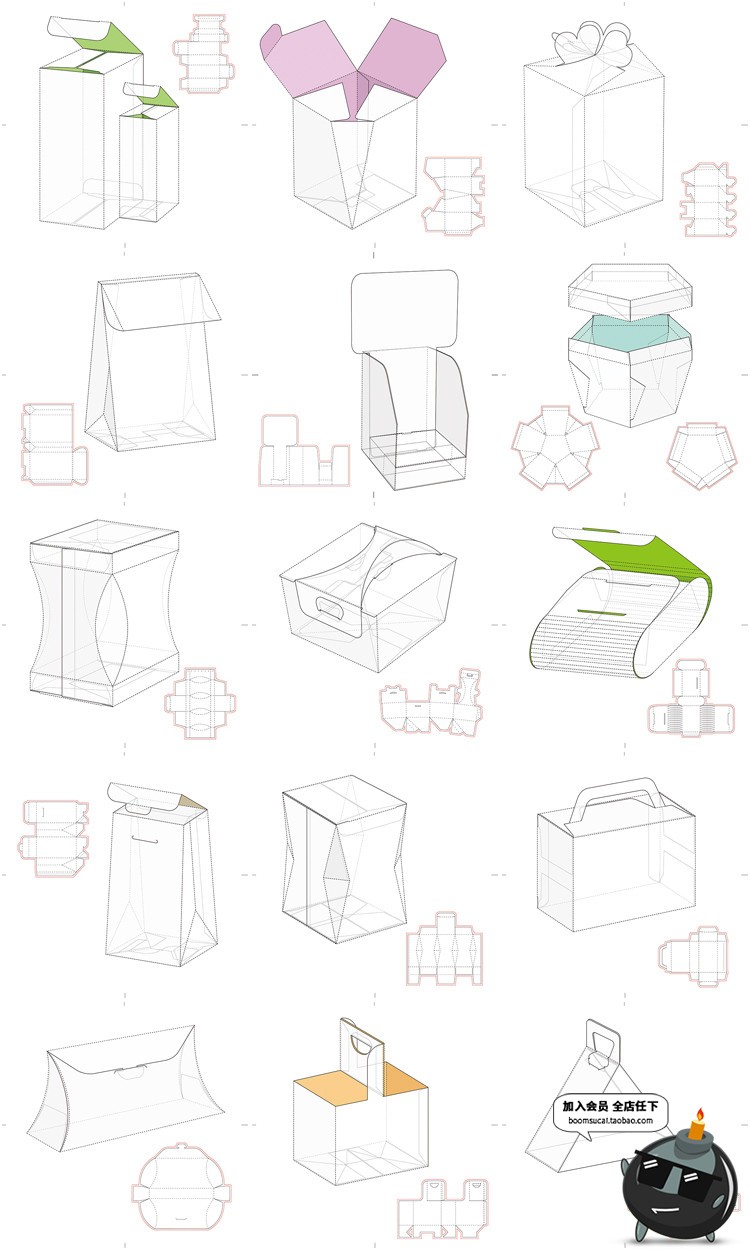 加入会员 全店任下
boomsucai.taobao.com