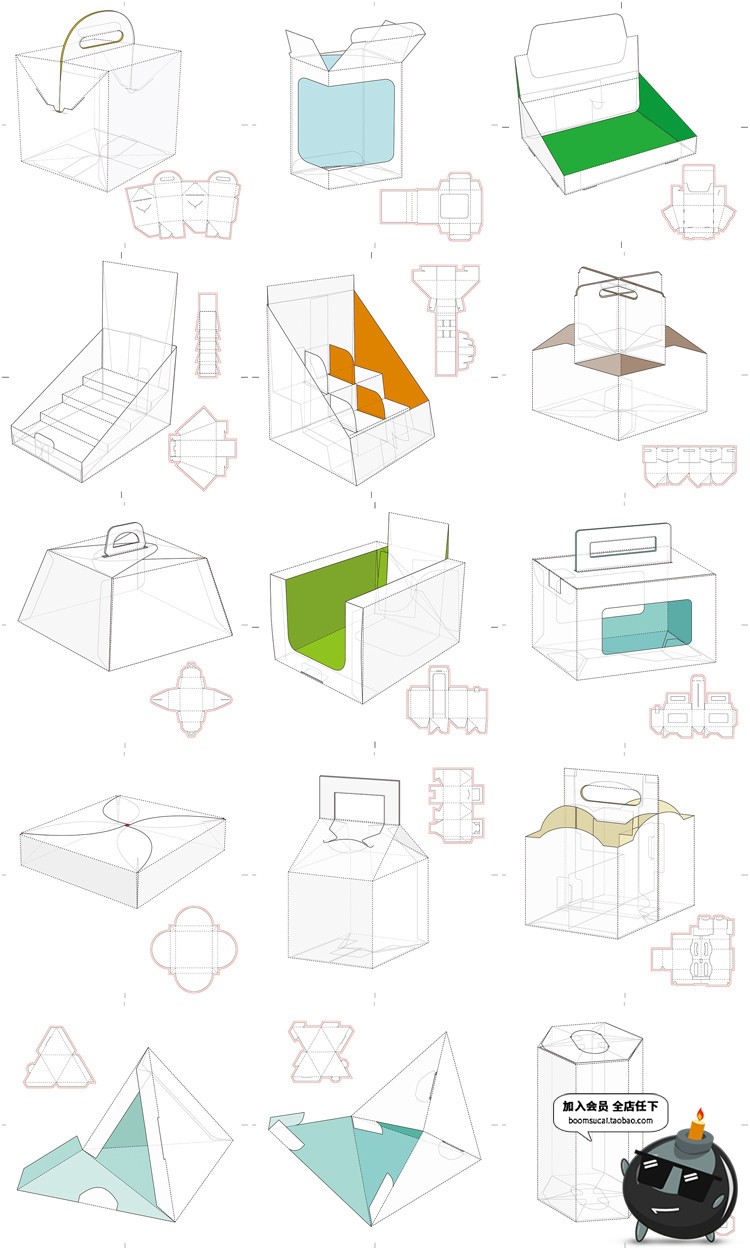 加入会员 全店任下
boomsucai.taobao.com