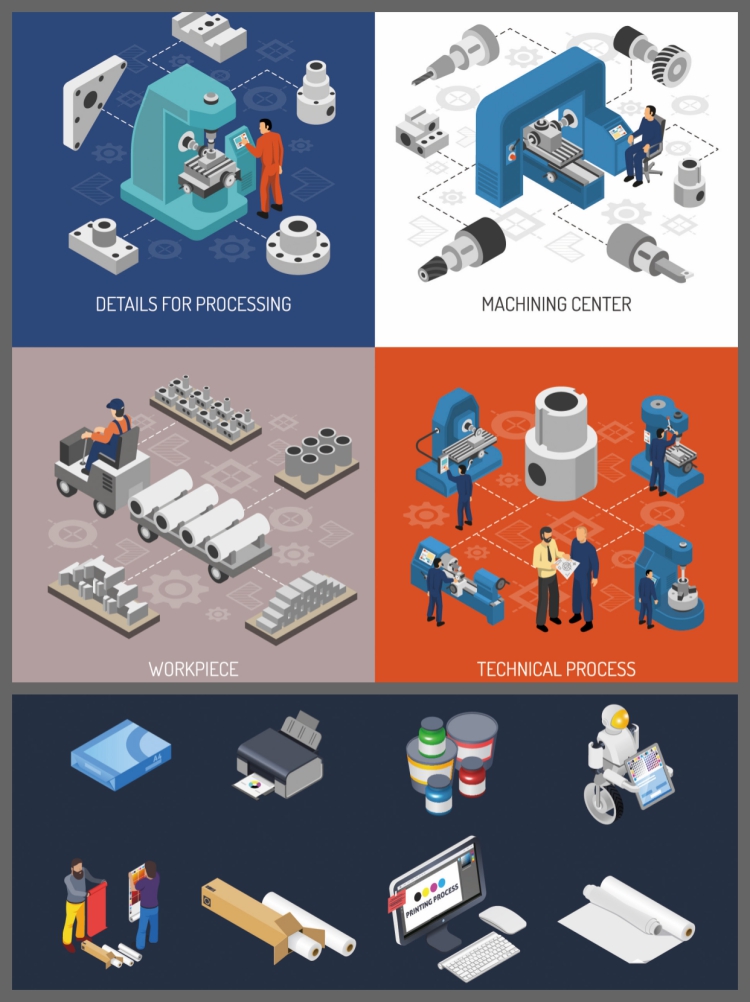 DETAILS FOR PROCESSING

MACHINING CENTER

WORKPIECE

TECHNICAL PROCESS

A4

PRINTING PROCESS